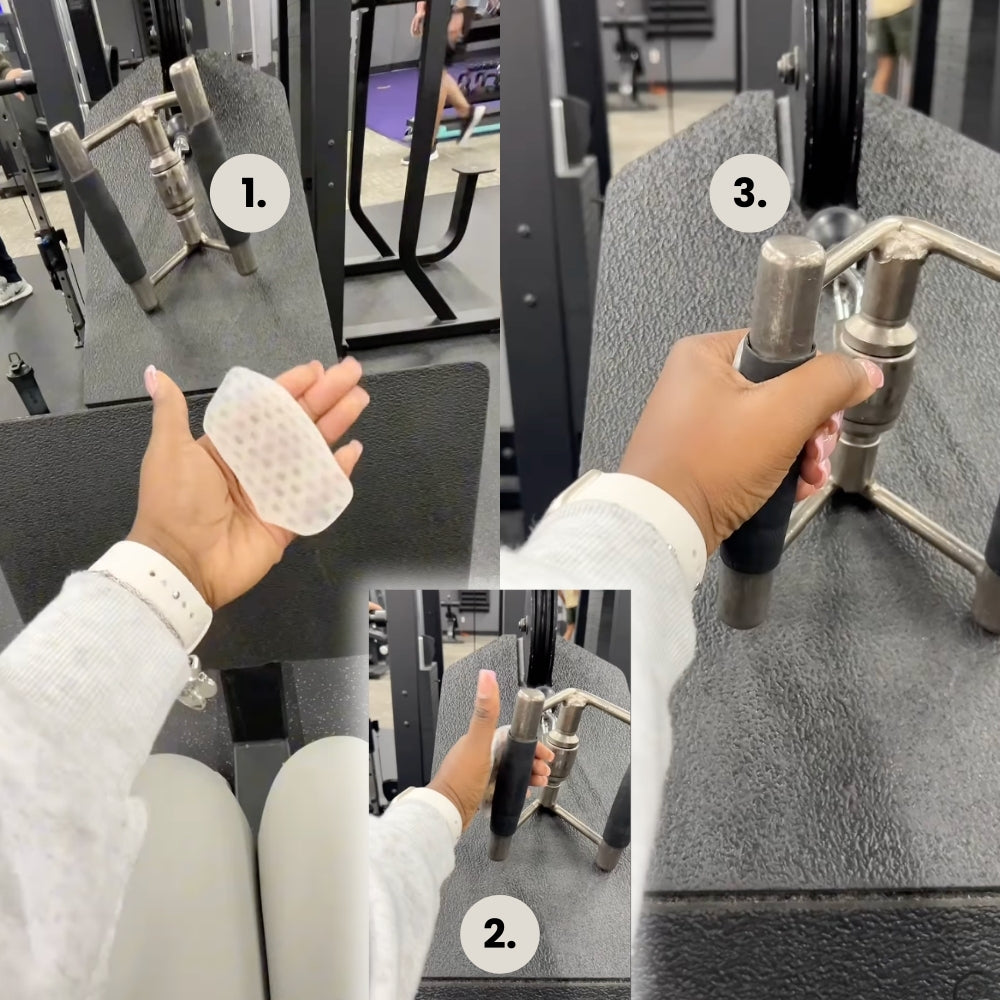 1.

3.

2.